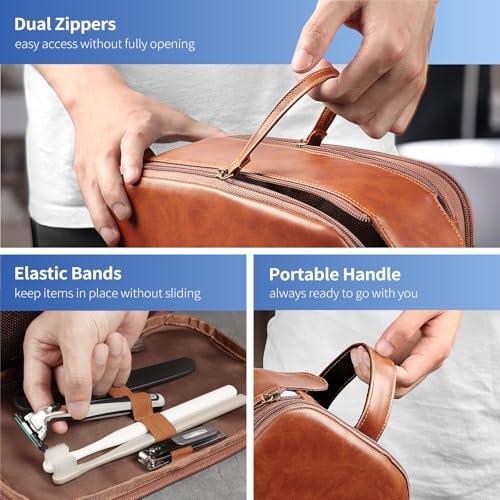 Dual Zippers
easy access without fully opening

Elastic Bands
keep items in place without sliding

Portable Handle
always ready to go with you